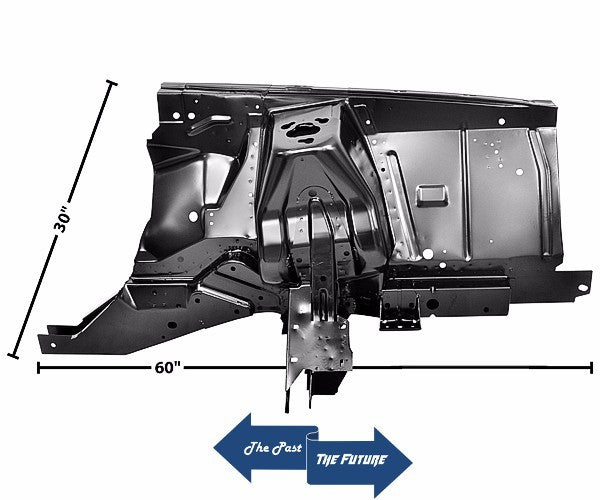 30"

60"

The Past

THE FUTURE