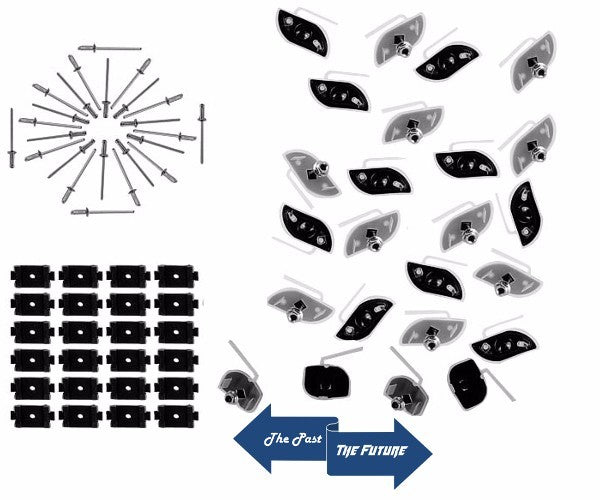 The Past
THE FUTURE